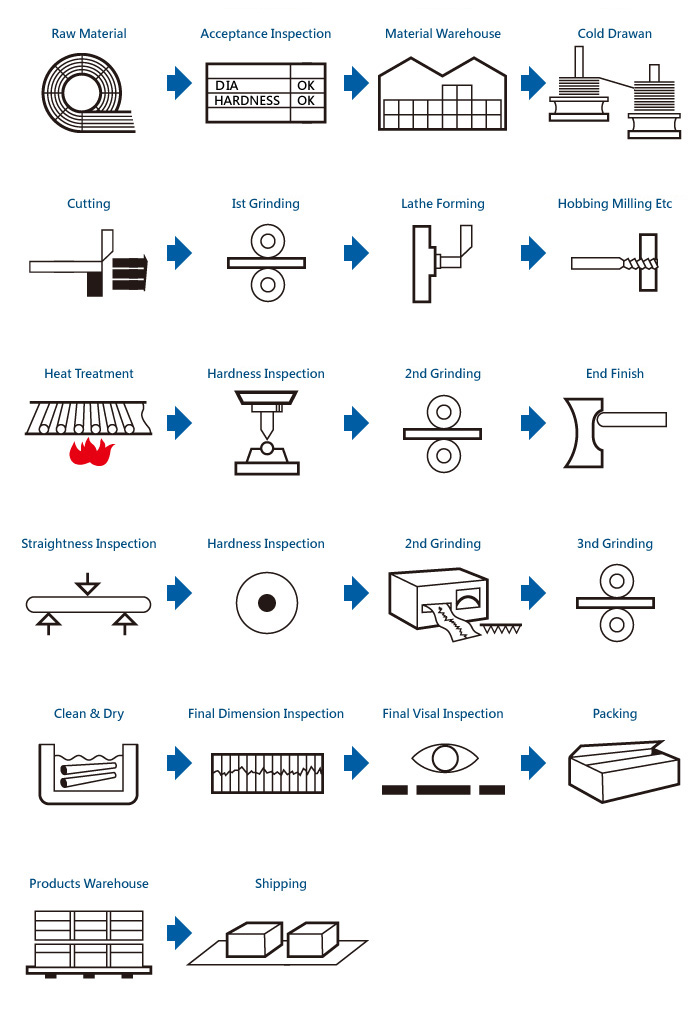 Raw Material

Acceptance Inspection

| DIA | OK |
|---|---|
| HARDNESS | OK |

Material Warehouse

Cold Drawan

Cutting

Ist Grinding

Lathe Forming

Hobbing Milling Etc

Heat Treatment

Hardness Inspection

2nd Grinding

End Finish

Straightness Inspection

Hardness Inspection

2nd Grinding

3nd Grinding

Clean & Dry

Final Dimension Inspection

Final Visal Inspection

Packing

Products Warehouse

Shipping